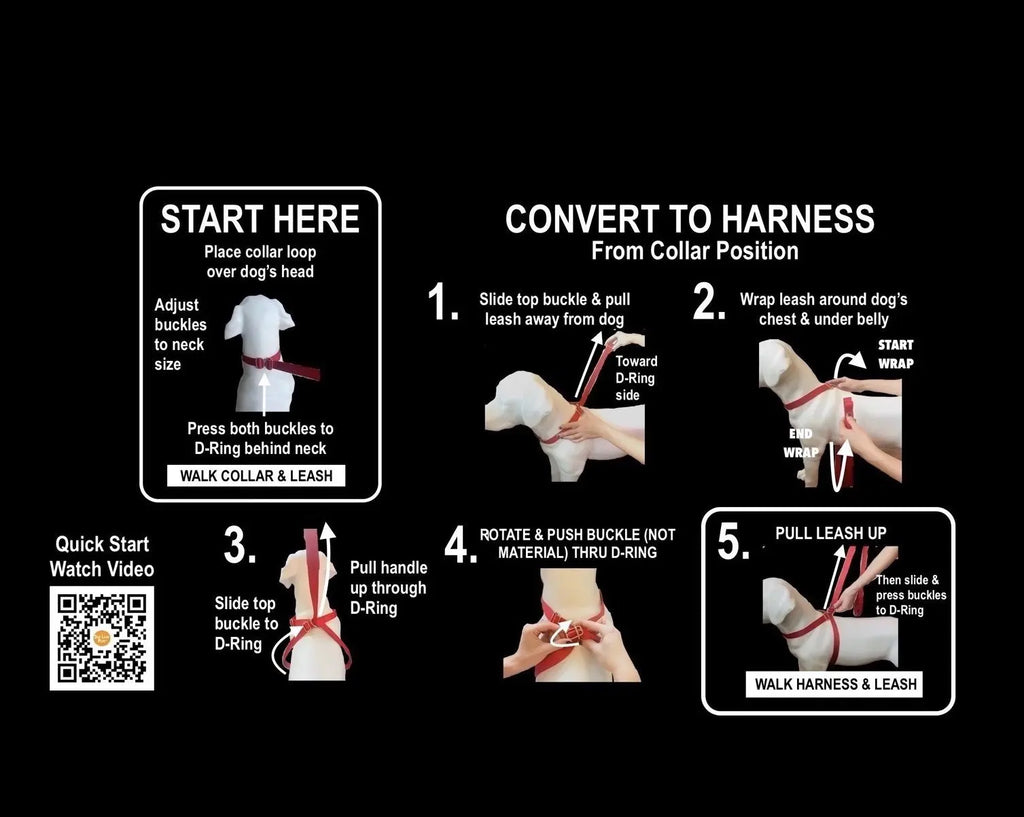 START HERE
Place collar loop over dog's head

Adjust buckles to neck size

Press both buckles to D-Ring behind neck

WALK COLLAR & LEASH

CONVERT TO HARNESS
From Collar Position

1. Slide top buckle & pull leash away from dog

Toward D-Ring side

2. Wrap leash around dog's chest & under belly

START WRAP

END WRAP

Quick Start Watch Video

3. Slide top buckle to D-Ring

Pull handle up through D-Ring

4. ROTATE & PUSH BUCKLE (NOT MATERIAL) THRU D-RING

5. PULL LEASH UP

Then slide & press buckles to D-Ring

WALK HARNESS & LEASH